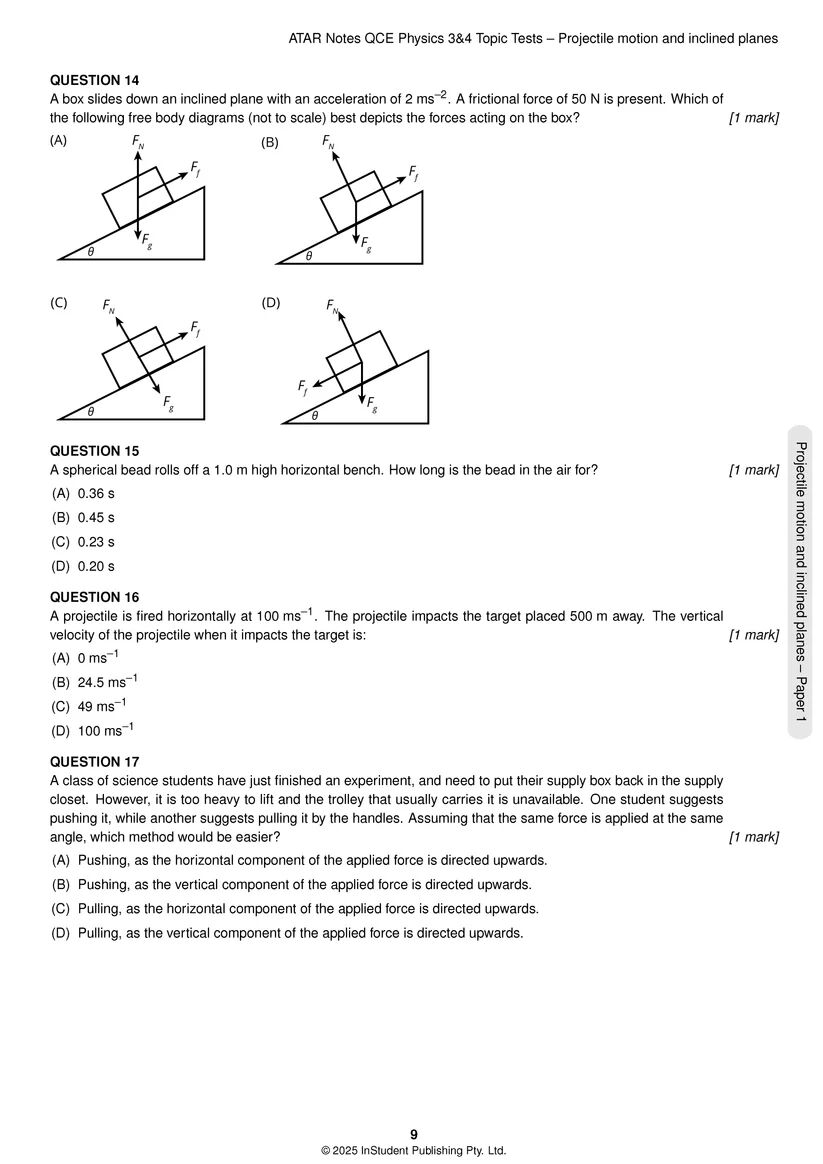 ATAR Notes QCE Physics 3&4 Topic Tests – Projectile motion and inclined planes

QUESTION 14
A box slides down an inclined plane with an acceleration of 2 ms$^{-2}$. A frictional force of 50 N is present. Which of the following free body diagrams (not to scale) best depicts the forces acting on the box? [1 mark]

(A)
$F_N$
$F_f$
$F_g$
$\theta$

(B)
$F_N$
$F_f$
$F_g$
$\theta$

(C)
$F_N$
$F_f$
$F_g$
$\theta$

(D)
$F_N$
$F_f$
$F_g$
$\theta$

QUESTION 15
A spherical bead rolls off a 1.0 m high horizontal bench. How long is the bead in the air for? [1 mark]
(A) 0.36 s
(B) 0.45 s
(C) 0.23 s
(D) 0.20 s

QUESTION 16
A projectile is fired horizontally at 100 ms$^{-1}$. The projectile impacts the target placed 500 m away. The vertical velocity of the projectile when it impacts the target is: [1 mark]
(A) 0 ms$^{-1}$
(B) 24.5 ms$^{-1}$
(C) 49 ms$^{-1}$
(D) 100 ms$^{-1}$

QUESTION 17
A class of science students have just finished an experiment, and need to put their supply box back in the supply closet. However, it is too heavy to lift and the trolley that usually carries it is unavailable. One student suggests pushing it, while another suggests pulling it by the handles. Assuming that the same force is applied at the same angle, which method would be easier? [1 mark]
(A) Pushing, as the horizontal component of the applied force is directed upwards.
(B) Pushing, as the vertical component of the applied force is directed upwards.
(C) Pulling, as the horizontal component of the applied force is directed upwards.
(D) Pulling, as the vertical component of the applied force is directed upwards.

Projectile motion and inclined planes – Paper 1

9
© 2025 InStudent Publishing Pty. Ltd.