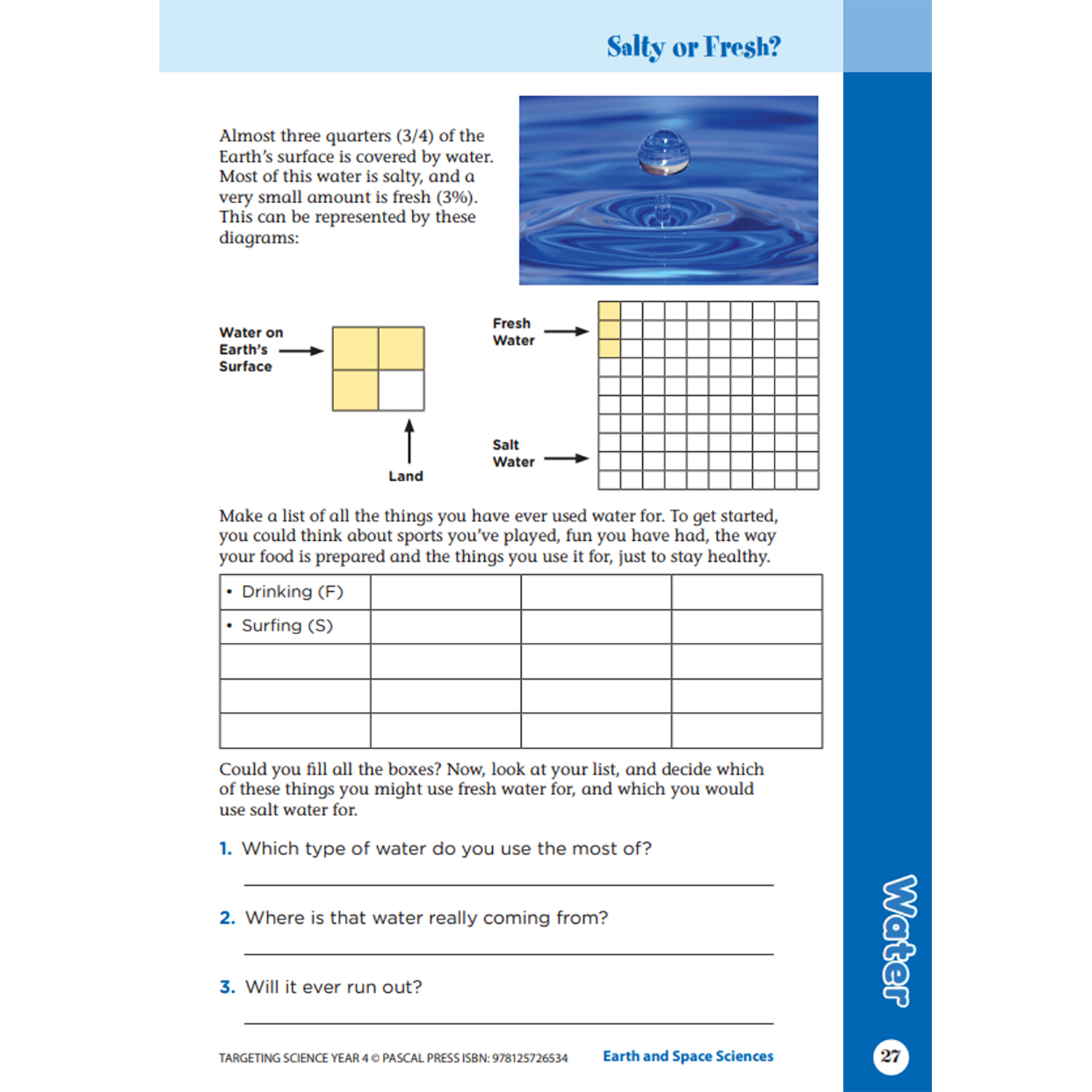 Salty or Fresh?

Almost three quarters (3/4) of the Earth's surface is covered by water. Most of this water is salty, and a very small amount is fresh (3%). This can be represented by these diagrams:

Water on Earth's Surface

Land

Fresh Water

Salt Water

Make a list of all the things you have ever used water for. To get started, you could think about sports you've played, fun you have had, the way your food is prepared and the things you use it for, just to stay healthy.

| • Drinking (F) | | | |
|---|---|---|---|
| • Surfing (S) | | | |
| | | | |
| | | | |
| | | | |

Could you fill all the boxes? Now, look at your list, and decide which of these things you might use fresh water for, and which you would use salt water for.

1. Which type of water do you use the most of?

2. Where is that water really coming from?

3. Will it ever run out?

TARGETING SCIENCE YEAR 4 © PASCAL PRESS ISBN: 978125726534

Earth and Space Sciences

Water

27